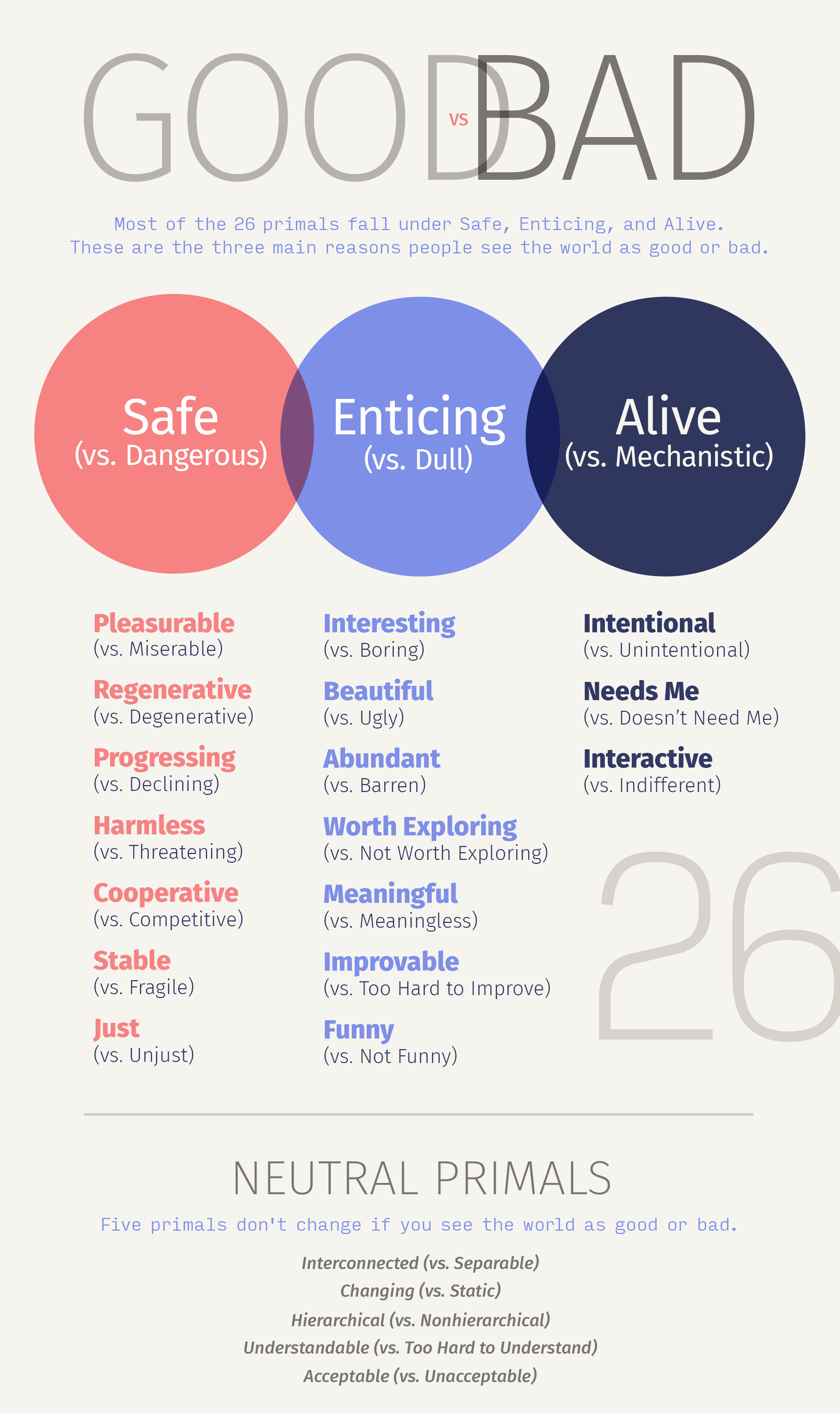 GOOD VS BAD

Most of the 26 primals fall under Safe, Enticing, and Alive.
These are the three main reasons people see the world as good or bad.

Safe
(vs. Dangerous)

Enticing
(vs. Dull)

Alive
(vs. Mechanistic)

Pleasurable
(vs. Miserable)

Regenerative
(vs. Degenerative)

Progressing
(vs. Declining)

Harmless
(vs. Threatening)

Cooperative
(vs. Competitive)

Stable
(vs. Fragile)

Just
(vs. Unjust)

Interesting
(vs. Boring)

Beautiful
(vs. Ugly)

Abundant
(vs. Barren)

Worth Exploring
(vs. Not Worth Exploring)

Meaningful
(vs. Meaningless)

Improvable
(vs. Too Hard to Improve)

Funny
(vs. Not Funny)

Intentional
(vs. Unintentional)

Needs Me
(vs. Doesn't Need Me)

Interactive
(vs. Indifferent)

26

NEUTRAL PRIMALS

Five primals don't change if you see the world as good or bad.

Interconnected (vs. Separable)
Changing (vs. Static)
Hierarchical (vs. Nonhierarchical)
Understandable (vs. Too Hard to Understand)
Acceptable (vs. Unacceptable)